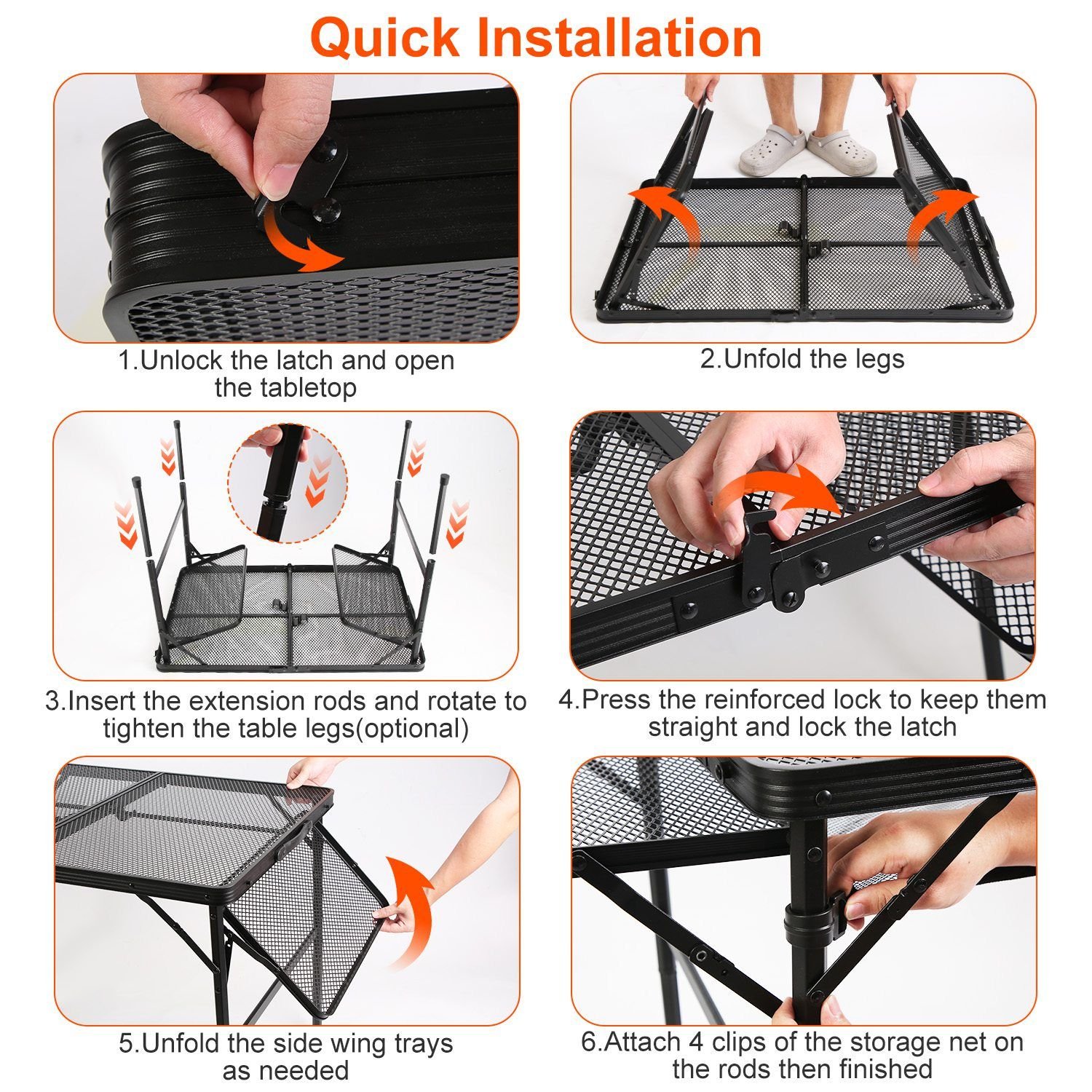 Quick Installation

1.Unlock the latch and open the tabletop

2.Unfold the legs

3.Insert the extension rods and rotate to tighten the table legs(optional)

4.Press the reinforced lock to keep them straight and lock the latch

5.Unfold the side wing trays as needed

6.Attach 4 clips of the storage net on the rods then finished